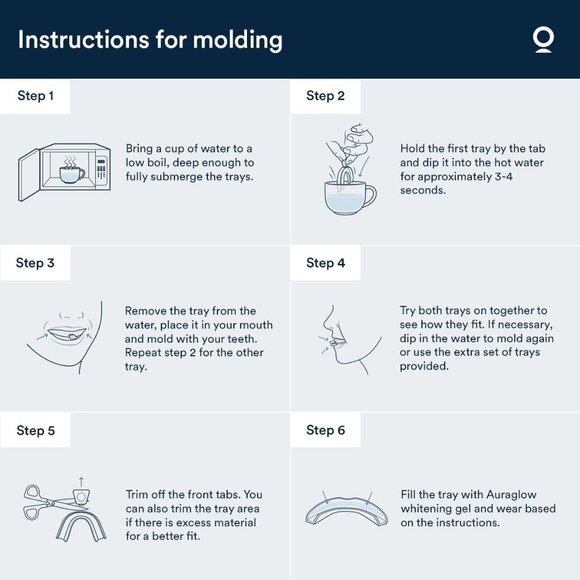 Instructions for molding

Step 1

Bring a cup of water to a low boil, deep enough to fully submerge the trays.

Step 2

Hold the first tray by the tab and dip it into the hot water for approximately 3-4 seconds.

Step 3

Remove the tray from the water, place it in your mouth and mold with your teeth. Repeat step 2 for the other tray.

Step 4

Try both trays on together to see how they fit. If necessary, dip in the water to mold again or use the extra set of trays provided.

Step 5

Trim off the front tabs. You can also trim the tray area if there is excess material for a better fit.

Step 6

Fill the tray with Auraglow whitening gel and wear based on the instructions.